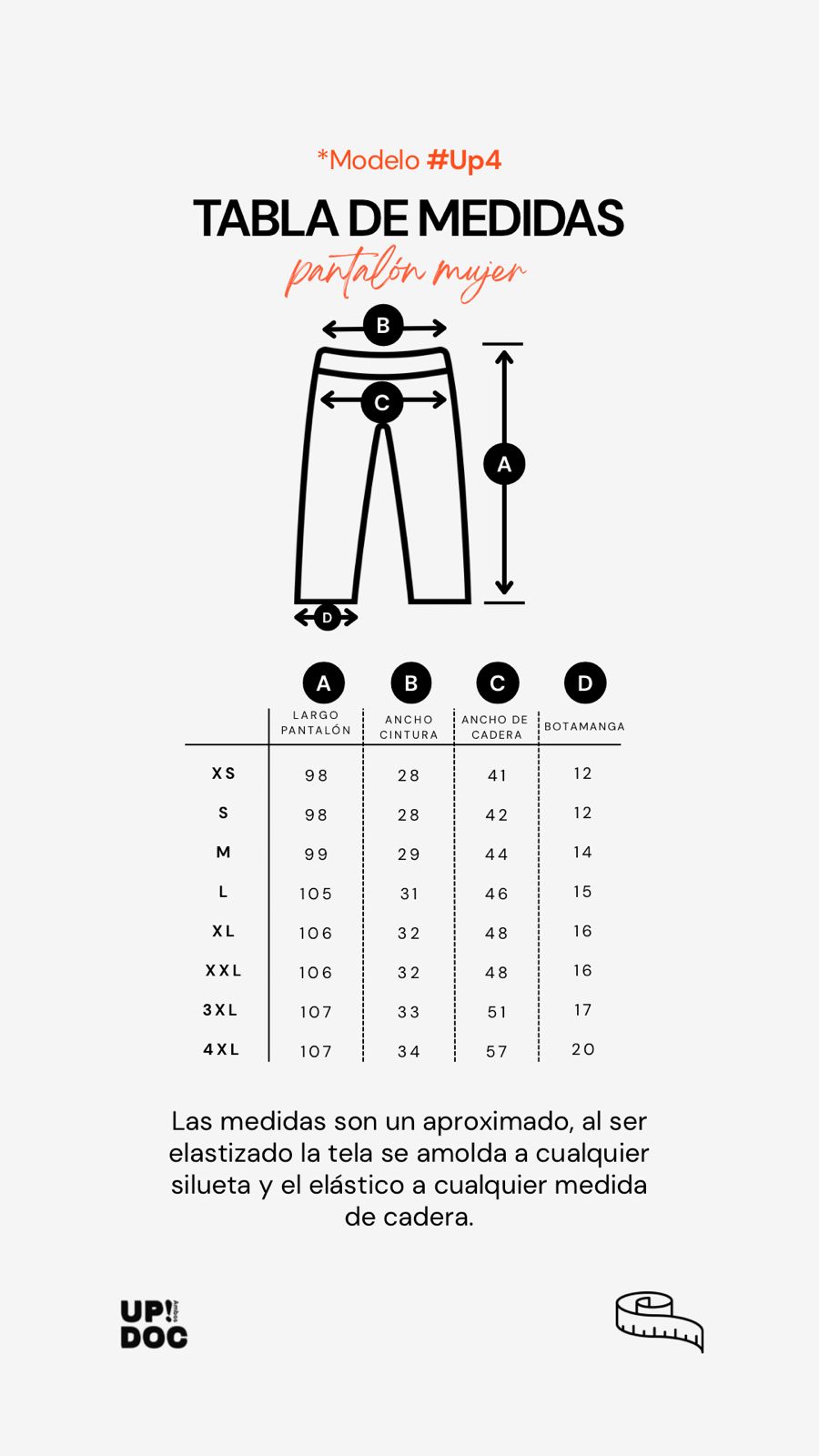 *Modelo #Up4

TABLA DE MEDIDAS

pantalón mujer

B

C

A

D

| | A LARGO PANTALÓN | B ANCHO CINTURA | C ANCHO DE CADERA | D BOTAMANGA |
|---|---|---|---|---|
| XS | 98 | 28 | 41 | 12 |
| S | 98 | 28 | 42 | 12 |
| M | 99 | 29 | 44 | 14 |
| L | 105 | 31 | 46 | 15 |
| XL | 106 | 32 | 48 | 16 |
| XXL | 106 | 32 | 48 | 16 |
| 3XL | 107 | 33 | 51 | 17 |
| 4XL | 107 | 34 | 57 | 20 |

Las medidas son un aproximado, al ser elastizado la tela se amolda a cualquier silueta y el elástico a cualquier medida de cadera.

UP! DOC